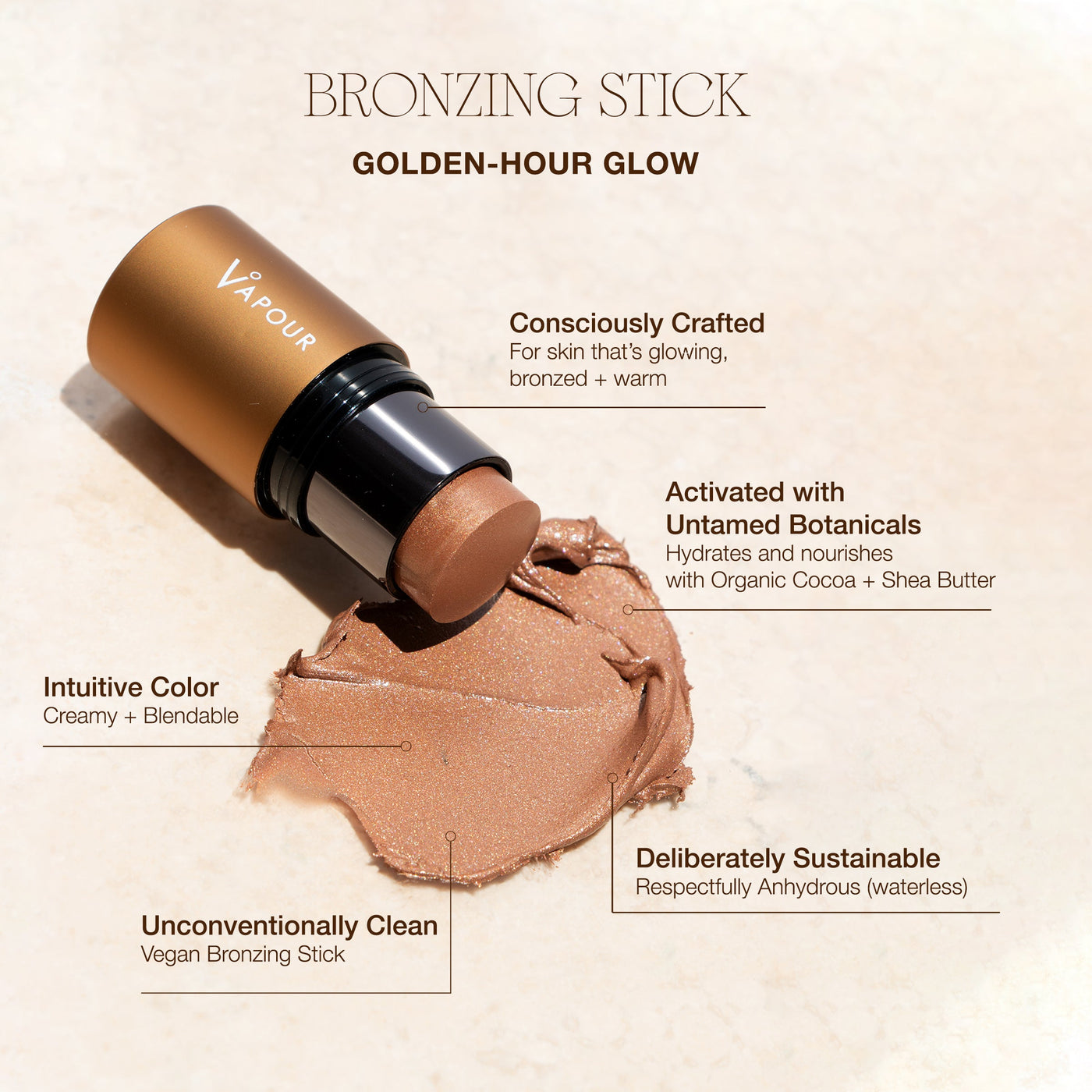 BRONZING STICK

GOLDEN-HOUR GLOW

VAPOUR

Consciously Crafted
For skin that's glowing, bronzed + warm

Activated with Untamed Botanicals
Hydrates and nourishes with Organic Cocoa + Shea Butter

Intuitive Color
Creamy + Blendable

Deliberately Sustainable
Respectfully Anhydrous (waterless)

Unconventionally Clean
Vegan Bronzing Stick